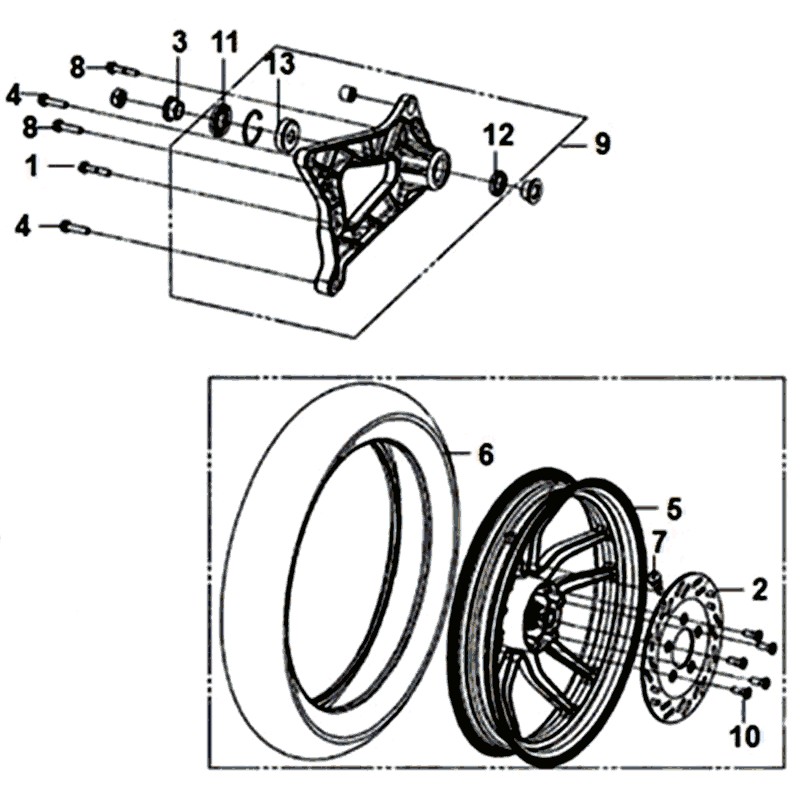 3
11
8
13
4
8
12
9
1
4
6
5
7
2
10